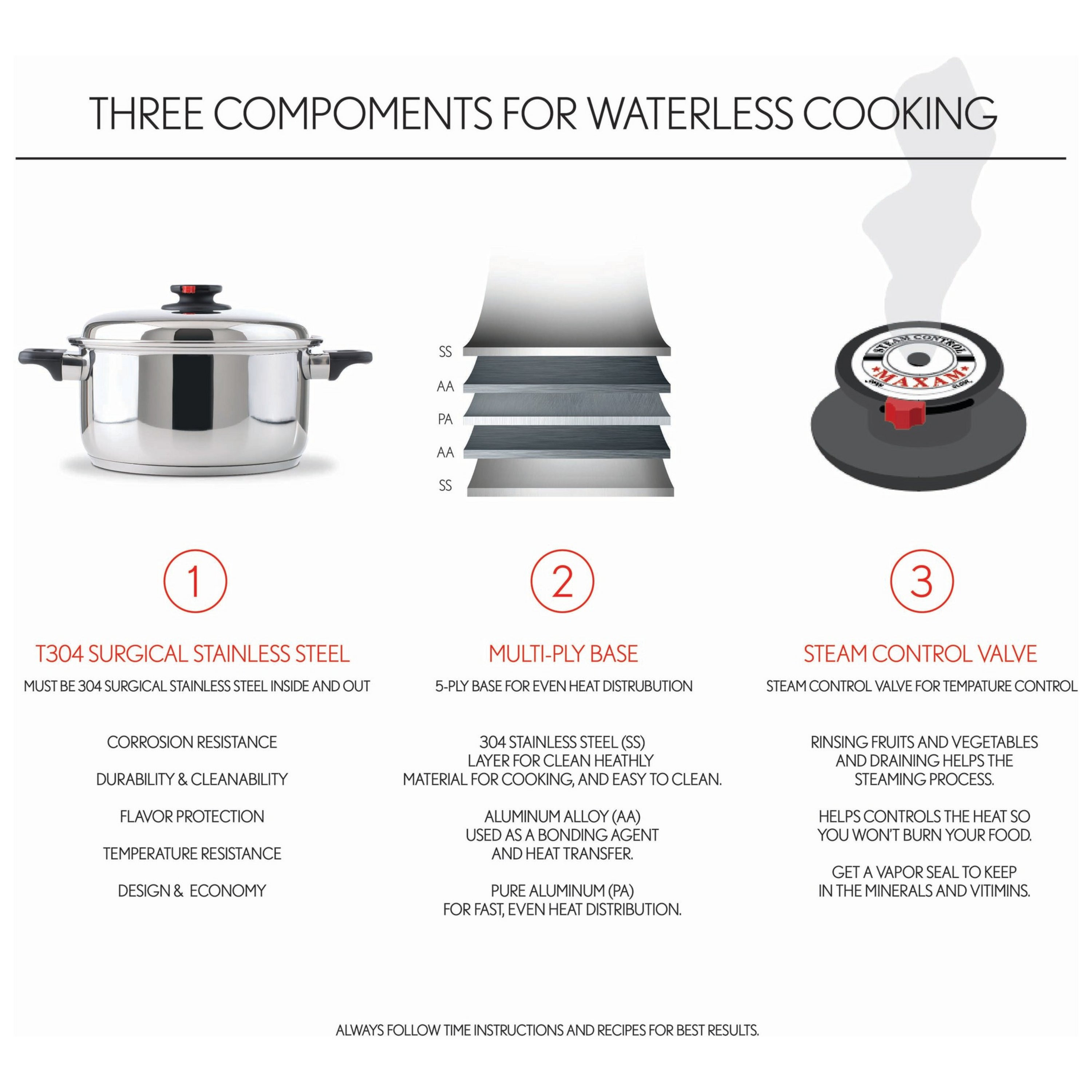 THREE COMPOMENTS FOR WATERLESS COOKING

SS
AA
PA
AA
SS

STEAM CONTROL
MAXAM
OPEN CLOSE

1

T304 SURGICAL STAINLESS STEEL

MUST BE 304 SURGICAL STAINLESS STEEL INSIDE AND OUT

CORROSION RESISTANCE

DURABILITY & CLEANABILITY

FLAVOR PROTECTION

TEMPERATURE RESISTANCE

DESIGN & ECONOMY

2

MULTI-PLY BASE

5-PLY BASE FOR EVEN HEAT DISTRUBUTION

304 STAINLESS STEEL (SS) LAYER FOR CLEAN HEATHLY MATERIAL FOR COOKING, AND EASY TO CLEAN.

ALUMINUM ALLOY (AA) USED AS A BONDING AGENT AND HEAT TRANSFER.

PURE ALUMINUM (PA) FOR FAST, EVEN HEAT DISTRIBUTION.

3

STEAM CONTROL VALVE

STEAM CONTROL VALVE FOR TEMPATURE CONTROL

RINSING FRUITS AND VEGETABLES AND DRAINING HELPS THE STEAMING PROCESS.

HELPS CONTROLS THE HEAT SO YOU WON'T BURN YOUR FOOD.

GET A VAPOR SEAL TO KEEP IN THE MINERALS AND VITIMINS.

ALWAYS FOLLOW TIME INSTRUCTIONS AND RECIPES FOR BEST RESULTS.