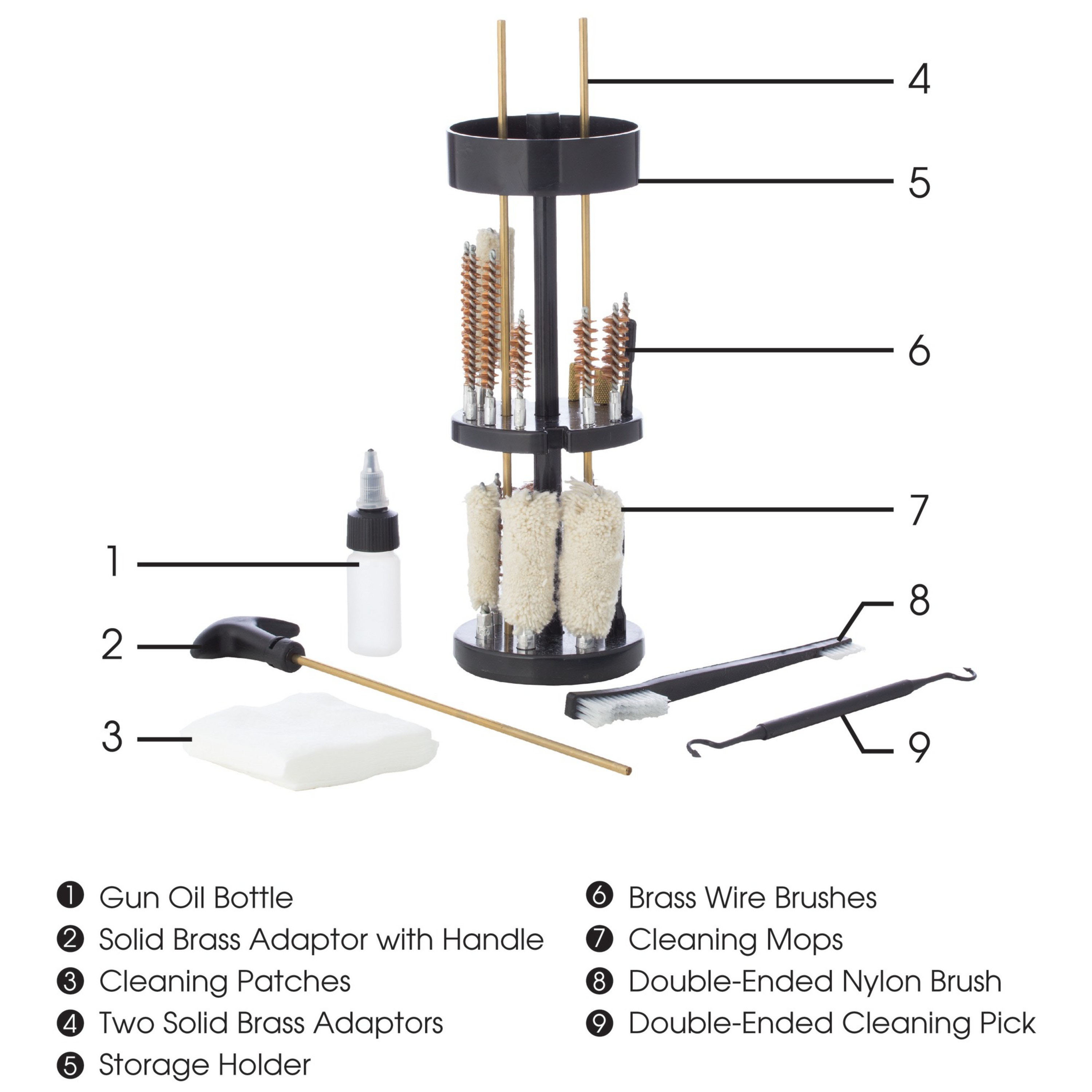 4

5

6

7

1

8

2

3

9

❶ Gun Oil Bottle
❷ Solid Brass Adaptor with Handle
❸ Cleaning Patches
❹ Two Solid Brass Adaptors
❺ Storage Holder

❻ Brass Wire Brushes
❼ Cleaning Mops
❽ Double-Ended Nylon Brush
❾ Double-Ended Cleaning Pick